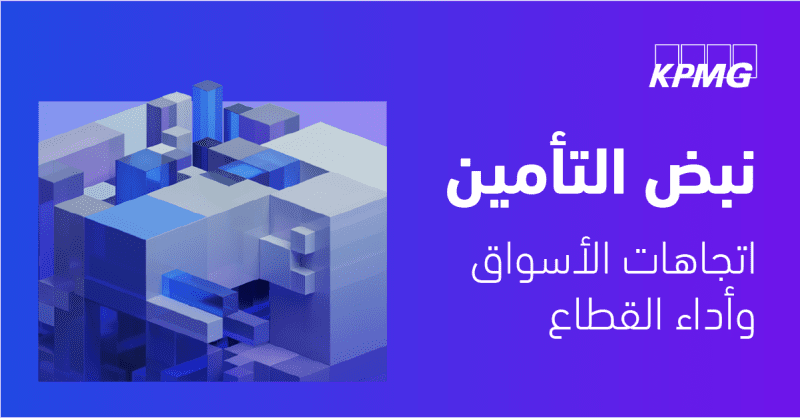 KPMG

نبض التأمين

اتجاهات الأسواق وأداء القطاع